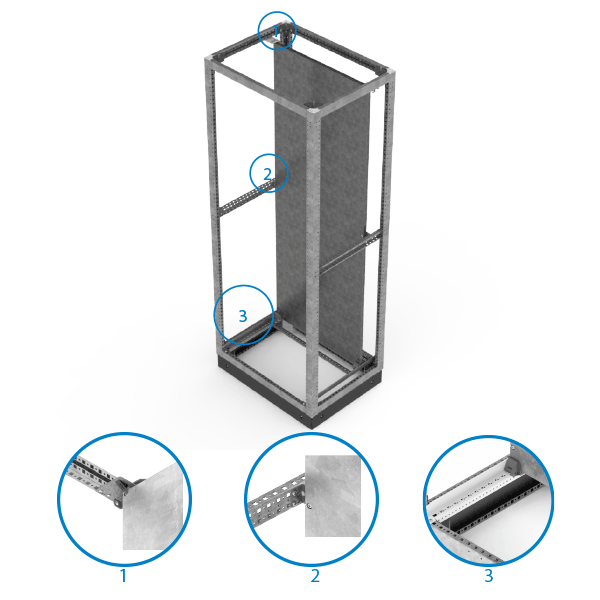 1
2
3
1
2
3