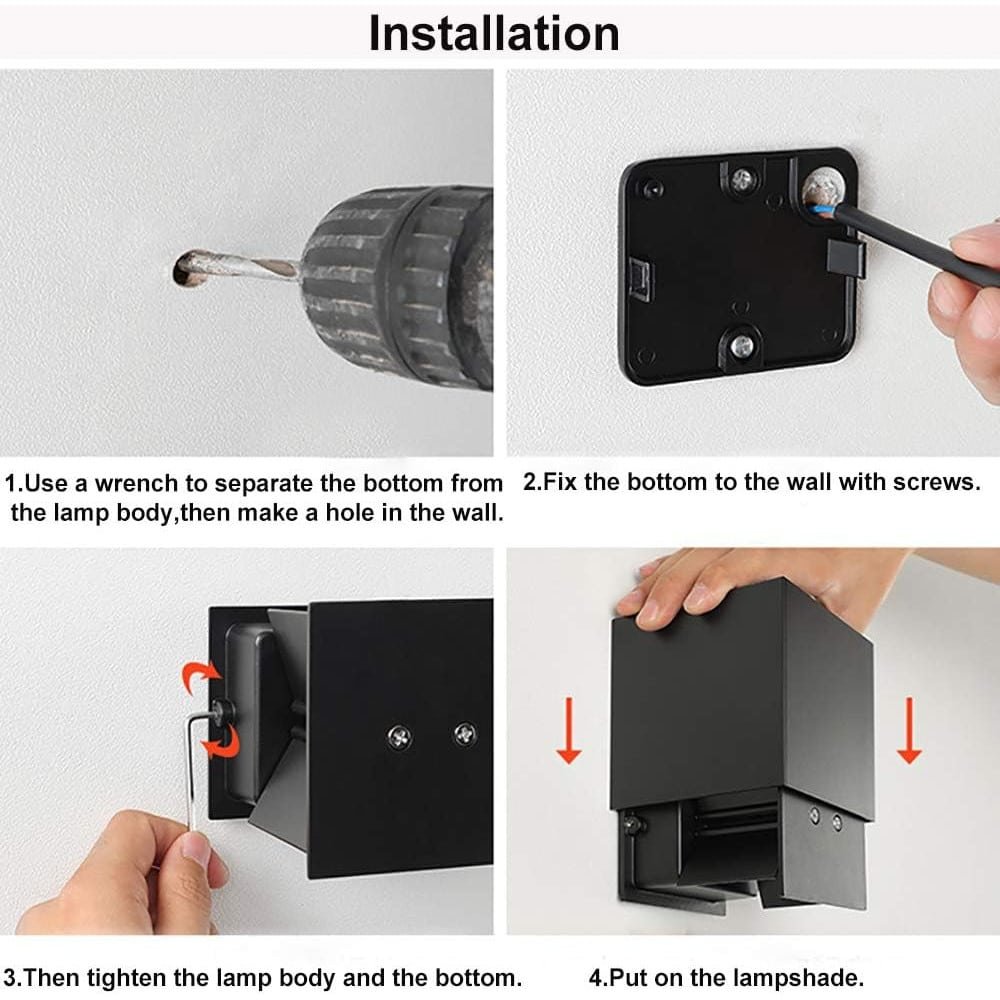 Installation

1.Use a wrench to separate the bottom from the lamp body,then make a hole in the wall.

2.Fix the bottom to the wall with screws.

3.Then tighten the lamp body and the bottom.

4.Put on the lampshade.