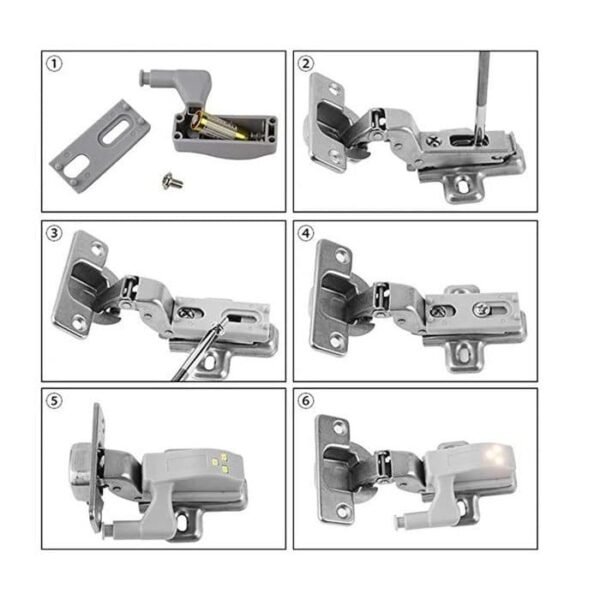 ①

②

③

④

⑤

⑥